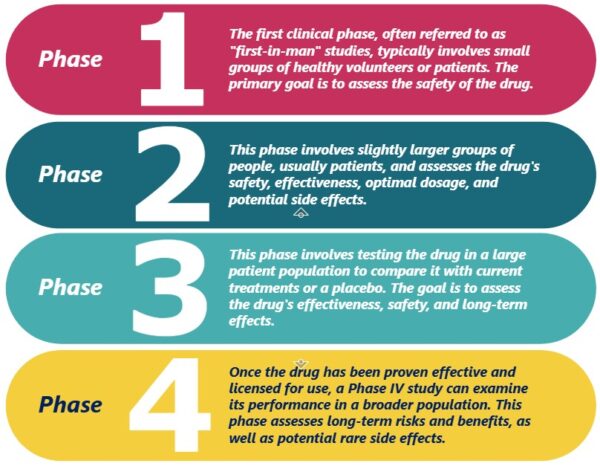 Phase 1

The first clinical phase, often referred to as "first-in-man" studies, typically involves small groups of healthy volunteers or patients. The primary goal is to assess the safety of the drug.

Phase 2

This phase involves slightly larger groups of people, usually patients, and assesses the drug's safety, effectiveness, optimal dosage, and potential side effects.

Phase 3

This phase involves testing the drug in a large patient population to compare it with current treatments or a placebo. The goal is to assess the drug's effectiveness, safety, and long-term effects.

Phase 4

Once the drug has been proven effective and licensed for use, a Phase IV study can examine its performance in a broader population. This phase assesses long-term risks and benefits, as well as potential rare side effects.